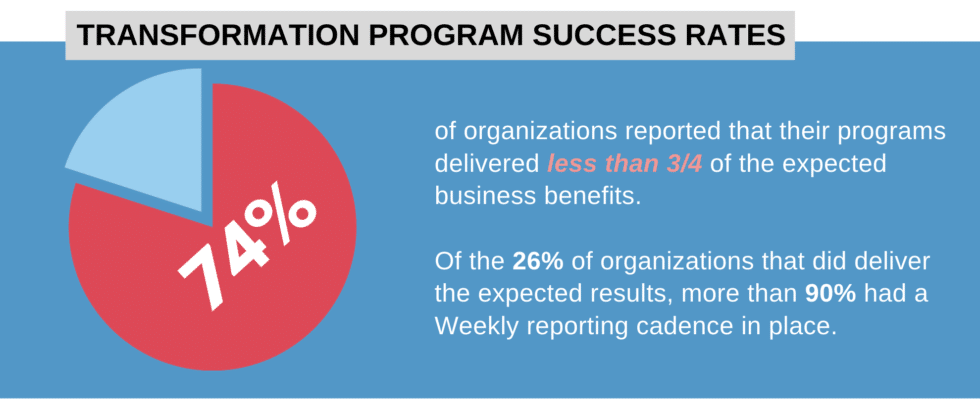 TRANSFORMATION PROGRAM SUCCESS RATES

74%

of organizations reported that their programs delivered less than 3/4 of the expected business benefits.

Of the 26% of organizations that did deliver the expected results, more than 90% had a Weekly reporting cadence in place.